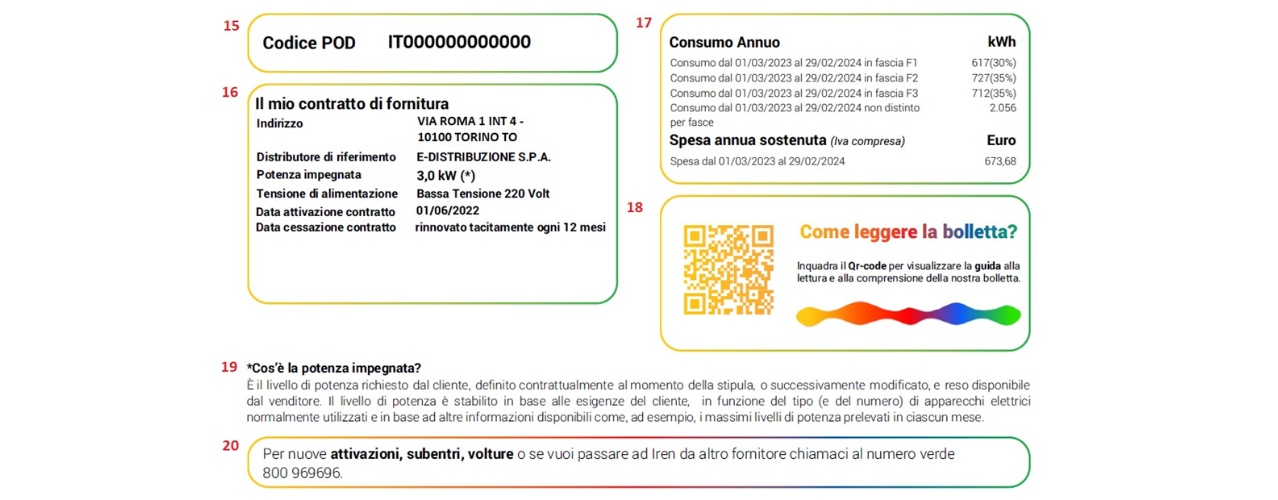 15

Codice POD IT000000000000

16

Il mio contratto di fornitura

| | |
|---|---|
| Indirizzo | VIA ROMA 1 INT 4 - 10100 TORINO TO |
| Distributore di riferimento | E-DISTRIBUZIONE S.P.A. |
| Potenza impegnata | 3,0 kW (*) |
| Tensione di alimentazione | Bassa Tensione 220 Volt |
| Data attivazione contratto | 01/06/2022 |
| Data cessazione contratto | rinnovato tacitamente ogni 12 mesi |

17

| Consumo Annuo | kWh |
|---|---|
| Consumo dal 01/03/2023 al 29/02/2024 in fascia F1 | 617(30%) |
| Consumo dal 01/03/2023 al 29/02/2024 in fascia F2 | 727(35%) |
| Consumo dal 01/03/2023 al 29/02/2024 in fascia F3 | 712(35%) |
| Consumo dal 01/03/2023 al 29/02/2024 non distinto per fasce | 2.056 |
| Spesa annua sostenuta (Iva compresa) | Euro |
| Spesa dal 01/03/2023 al 29/02/2024 | 673,68 |

18

Come leggere la bolletta?

Inquadra il Qr-code per visualizzare la guida alla lettura e alla comprensione della nostra bolletta.

19

*Cos'è la potenza impegnata?

È il livello di potenza richiesto dal cliente, definito contrattualmente al momento della stipula, o successivamente modificato, e reso disponibile dal venditore. Il livello di potenza è stabilito in base alle esigenze del cliente, in funzione del tipo (e del numero) di apparecchi elettrici normalmente utilizzati e in base ad altre informazioni disponibili come, ad esempio, i massimi livelli di potenza prelevati in ciascun mese.

20

Per nuove attivazioni, subentri, volture o se vuoi passare ad Iren da altro fornitore chiamaci al numero verde 800 969696.